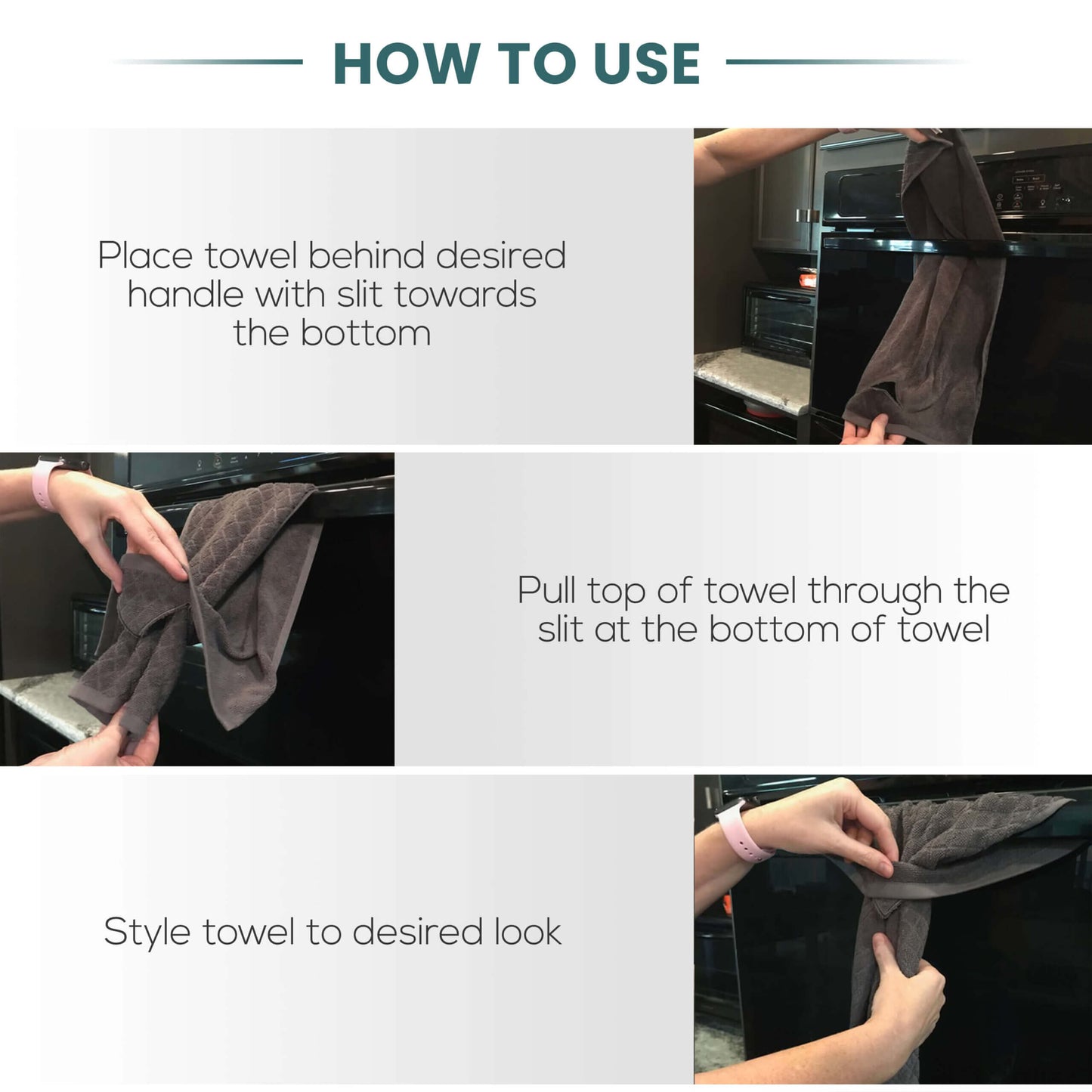 HOW TO USE

Place towel behind desired handle with slit towards the bottom

Pull top of towel through the slit at the bottom of towel

Style towel to desired look